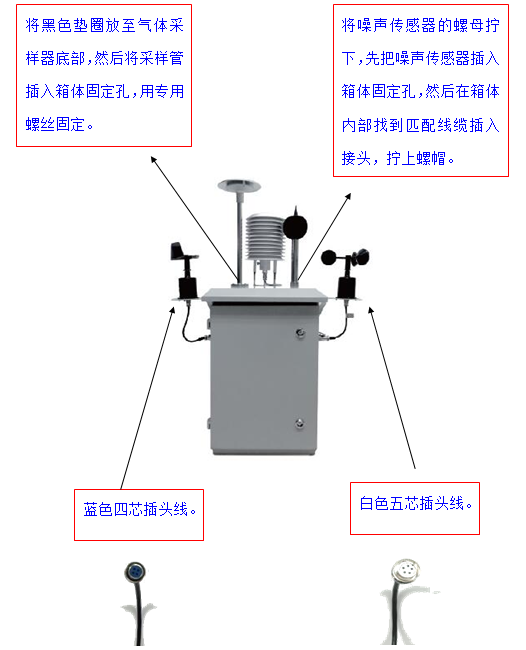 将黑色垫圈放至气体采样器底部,然后将采样管插入箱体固定孔,用专用螺丝固定。

将噪声传感器的螺母拧下,先把噪声传感器插入箱体固定孔,然后在箱体内部找到匹配线缆插入接头,拧上螺帽。

蓝色四芯插头线。

白色五芯插头线。